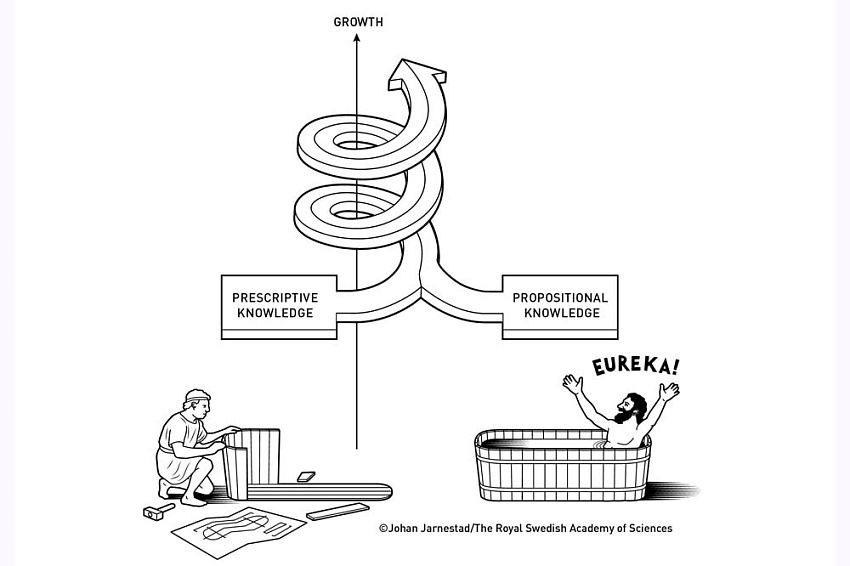 GROWTH

PRESCRIPTIVE KNOWLEDGE

PROPOSITIONAL KNOWLEDGE

EUREKA!

©Johan Jarnestad/The Royal Swedish Academy of Sciences